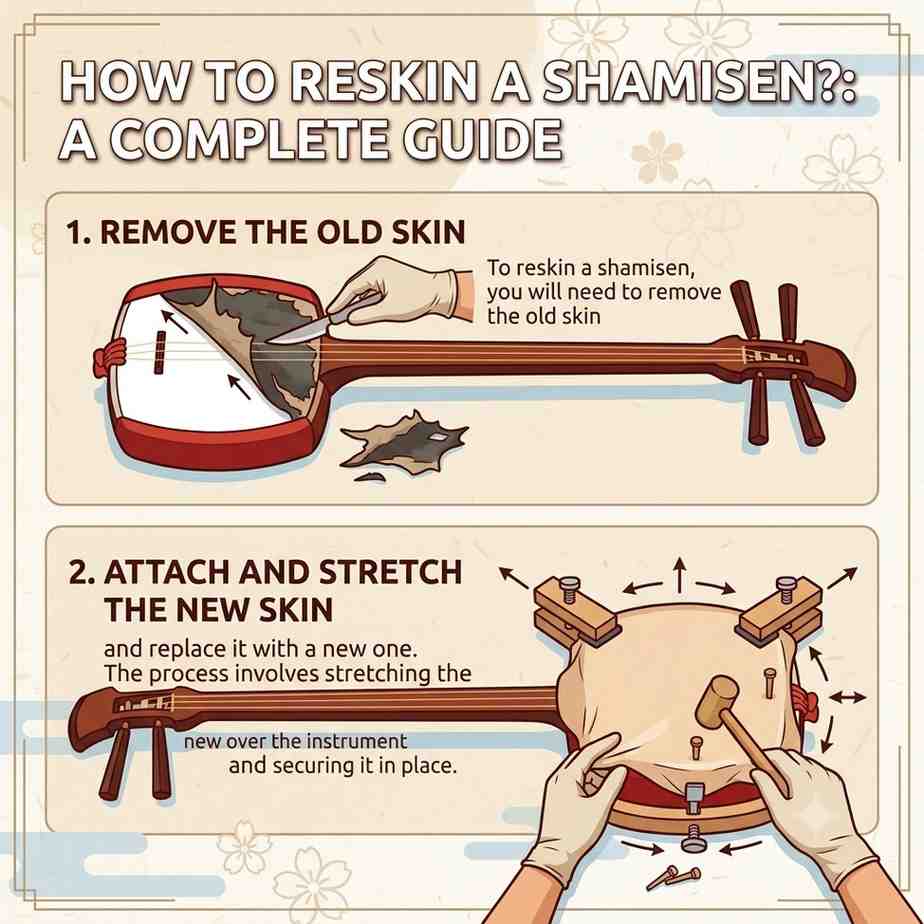 HOW TO RESKIN A SHAMISEN?: A COMPLETE GUIDE

1. REMOVE THE OLD SKIN

To reskin a shamisen, you will need to remove the old skin

2. ATTACH AND STRETCH THE NEW SKIN

and replace it with a new one. The process involves stretching the

new over the instrument and securing it in place.