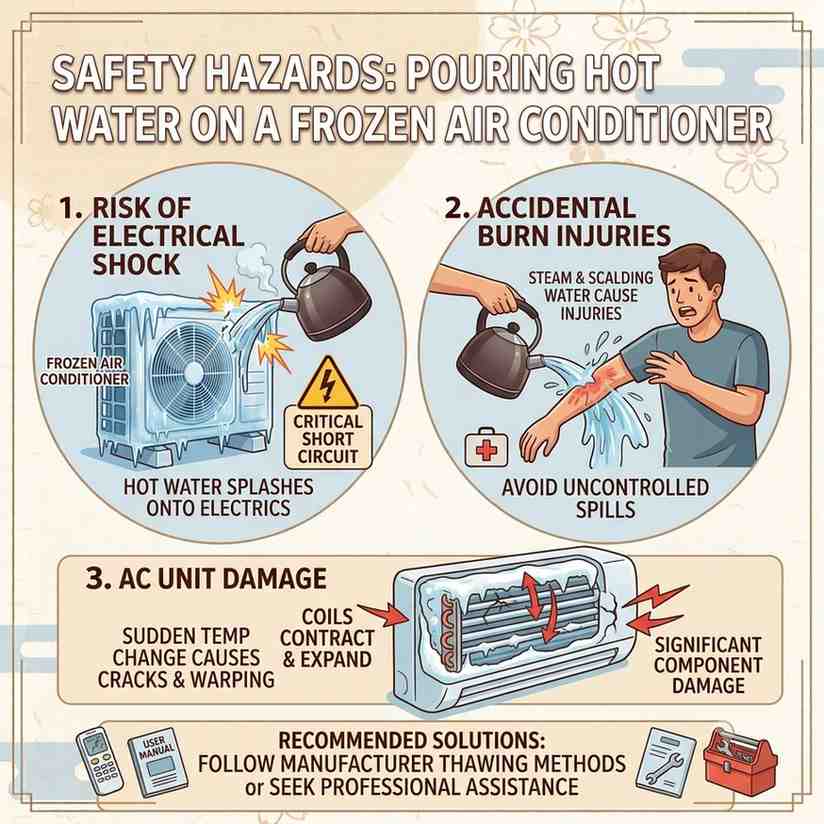 SAFETY HAZARDS: POURING HOT WATER ON A FROZEN AIR CONDITIONER

1. RISK OF ELECTRICAL SHOCK

FROZEN AIR CONDITIONER

CRITICAL SHORT CIRCUIT

HOT WATER SPLASHES ONTO ELECTRICS

2. ACCIDENTAL BURN INJURIES

STEAM & SCALDING WATER CAUSE INJURIES

AVOID UNCONTROLLED SPILLS

3. AC UNIT DAMAGE

SUDDEN TEMP CHANGE CAUSES CRACKS & WARPING

COILS CONTRACT & EXPAND

SIGNIFICANT COMPONENT DAMAGE

USER MANUAL

RECOMMENDED SOLUTIONS:
FOLLOW MANUFACTURER THAWING METHODS or SEEK PROFESSIONAL ASSISTANCE