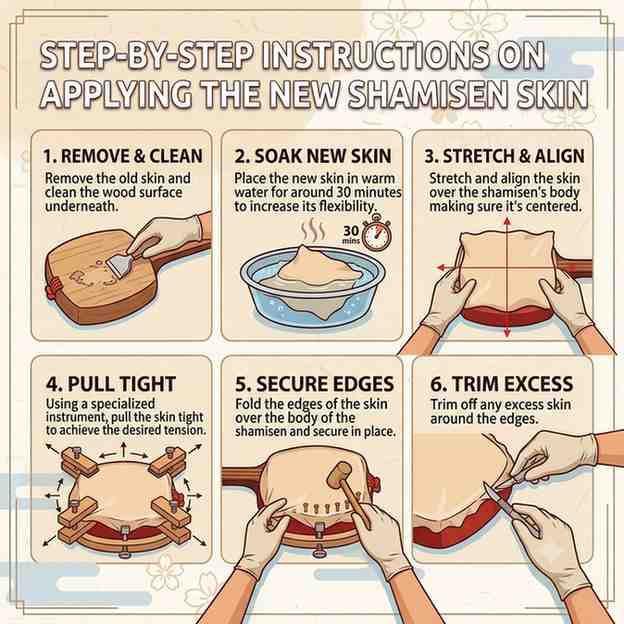 STEP-BY-STEP INSTRUCTIONS ON APPLYING THE NEW SHAMISEN SKIN

1. REMOVE & CLEAN
Remove the old skin and clean the wood surface underneath.

2. SOAK NEW SKIN
Place the new skin in warm water for around 30 minutes to increase its flexibility.

30 mins

3. STRETCH & ALIGN
Stretch and align the skin over the shamisen's body making sure it's centered.

4. PULL TIGHT
Using a specialized instrument, pull the skin tight to achieve the desired tension.

5. SECURE EDGES
Fold the edges of the skin over the body of the shamisen and secure in place.

6. TRIM EXCESS
Trim off any excess skin around the edges.